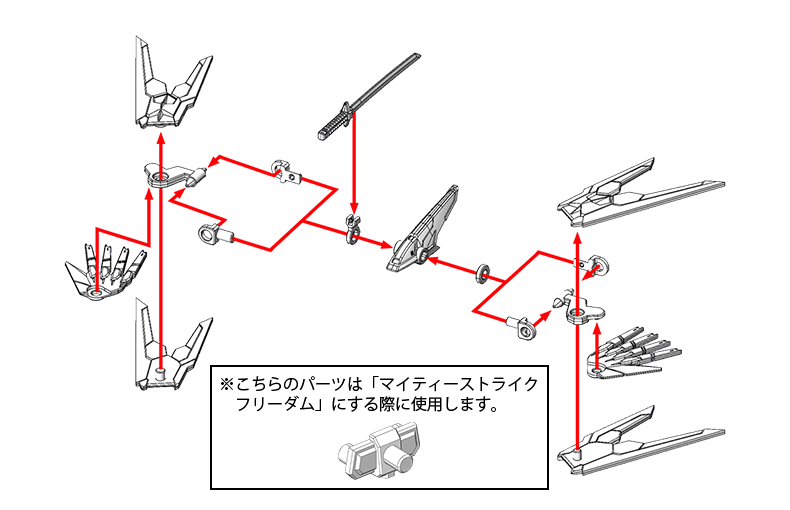 ※こちらのパーツは「マイティーストライクフリーダム」にする際に使用します。